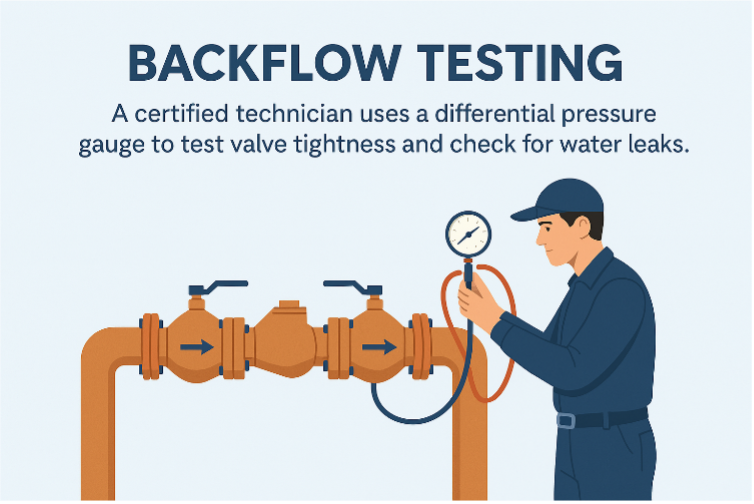 BACKFLOW TESTING

A certified technician uses a differential pressure gauge to test valve tightness and check for water leaks.